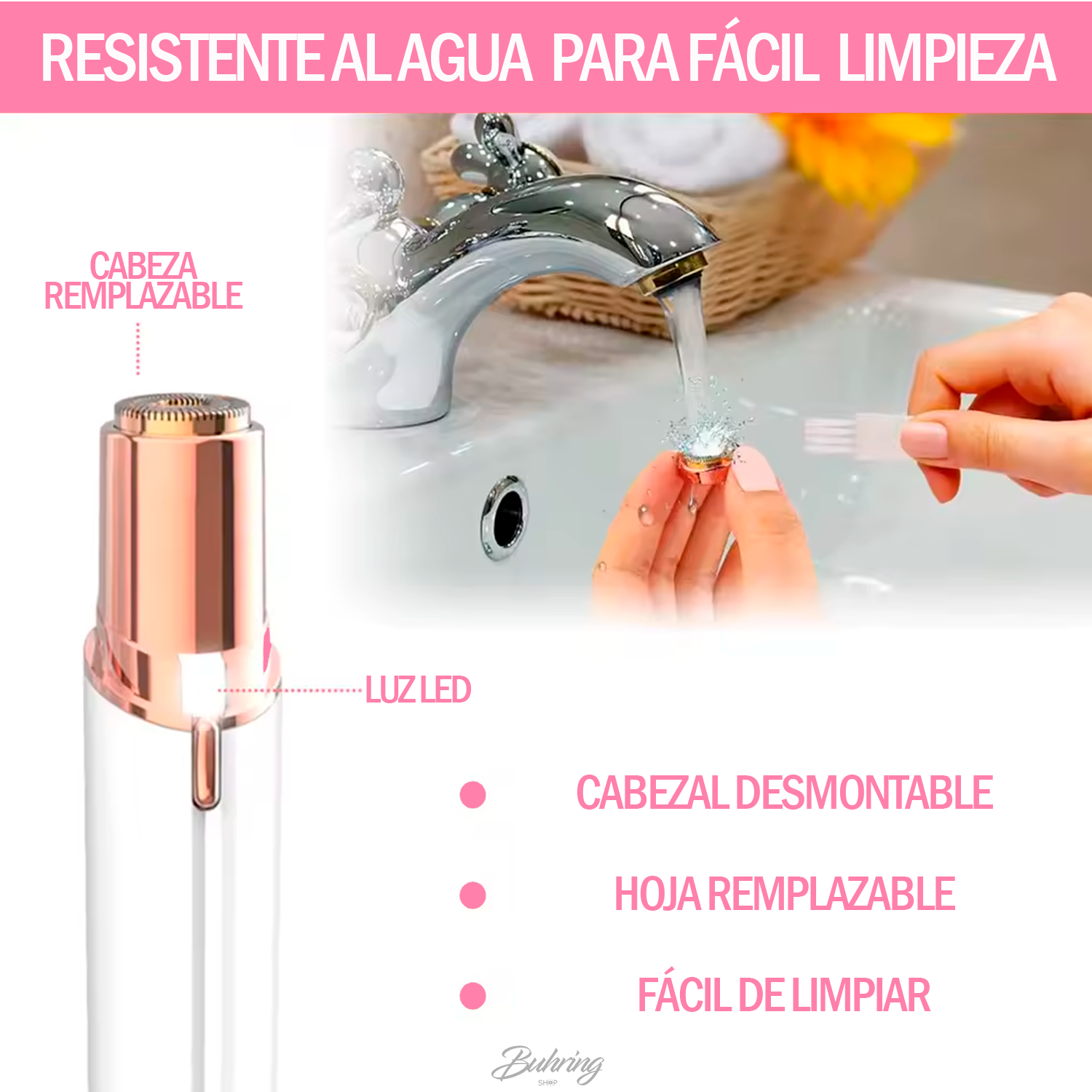 RESISTENTE AL AGUA PARA FÁCIL LIMPIEZA

CABEZA REMPLAZABLE

LUZ LED

CABEZAL DESMONTABLE

HOJA REMPLAZABLE

FÁCIL DE LIMPIAR

Buhring
SHOP