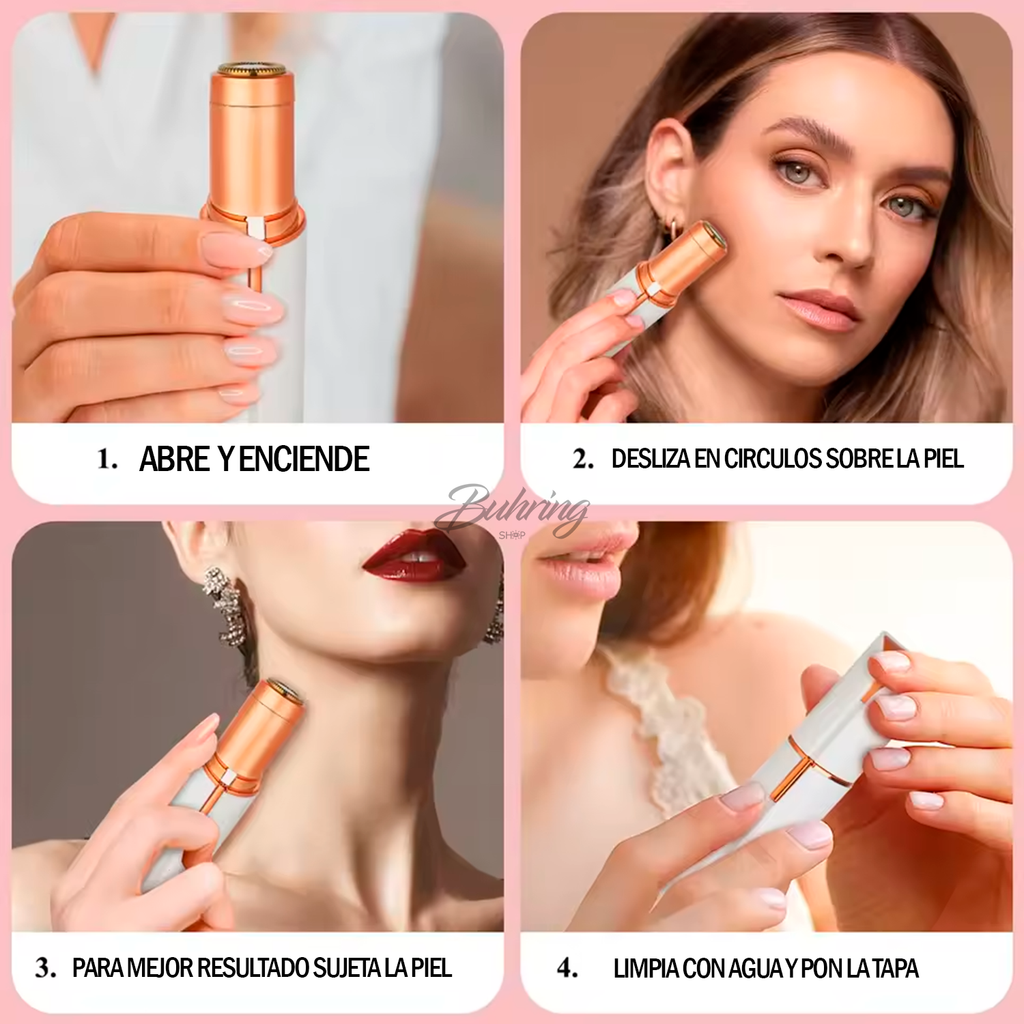 1. ABRE Y ENCIENDE

2. DESLIZA EN CIRCULOS SOBRE LA PIEL

Buhring SHOP

3. PARA MEJOR RESULTADO SUJETA LA PIEL

4. LIMPIA CON AGUA Y PON LA TAPA