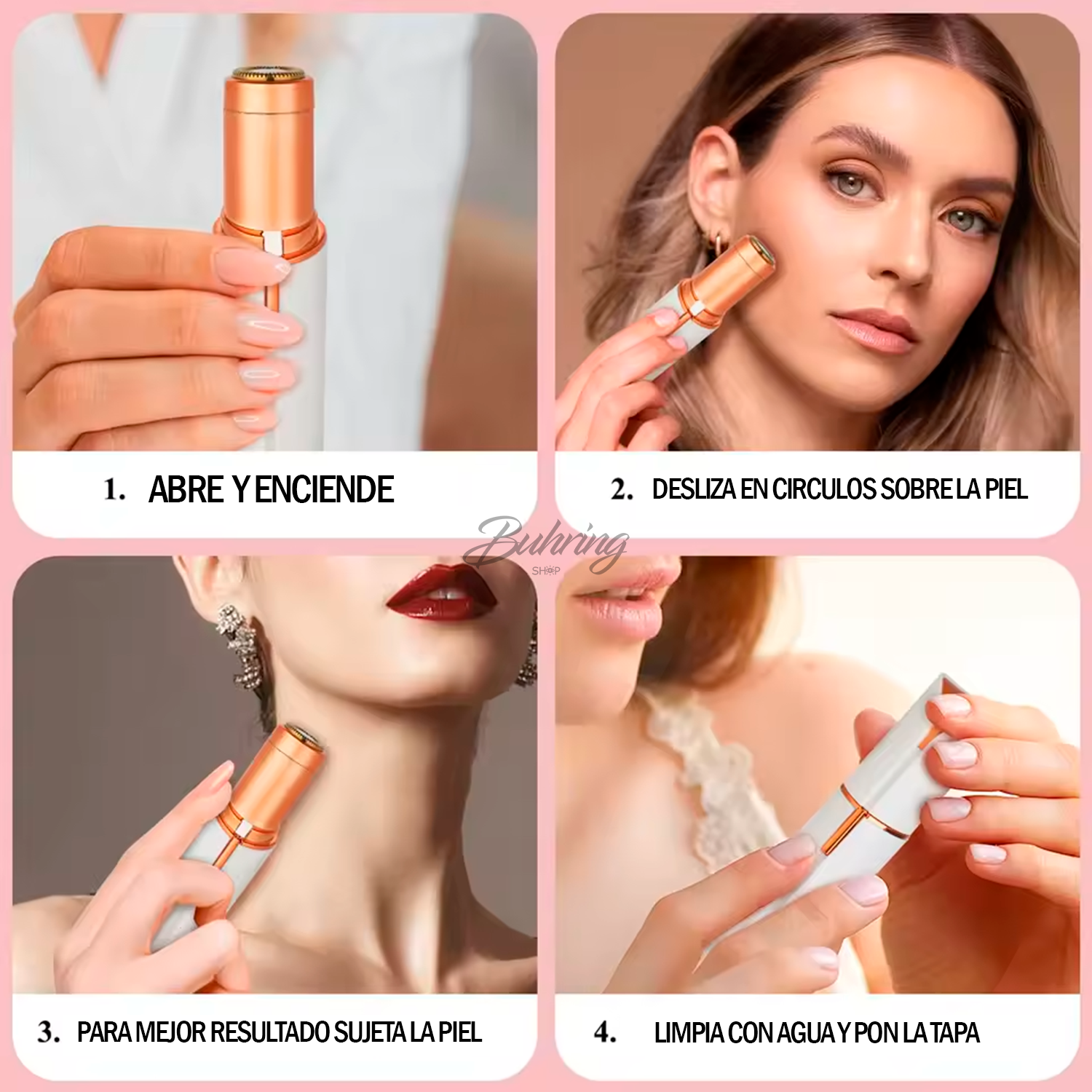 1. ABRE Y ENCIENDE

2. DESLIZA EN CIRCULOS SOBRE LA PIEL

Buhring
SHOP

3. PARA MEJOR RESULTADO SUJETA LA PIEL

4. LIMPIA CON AGUA Y PON LA TAPA